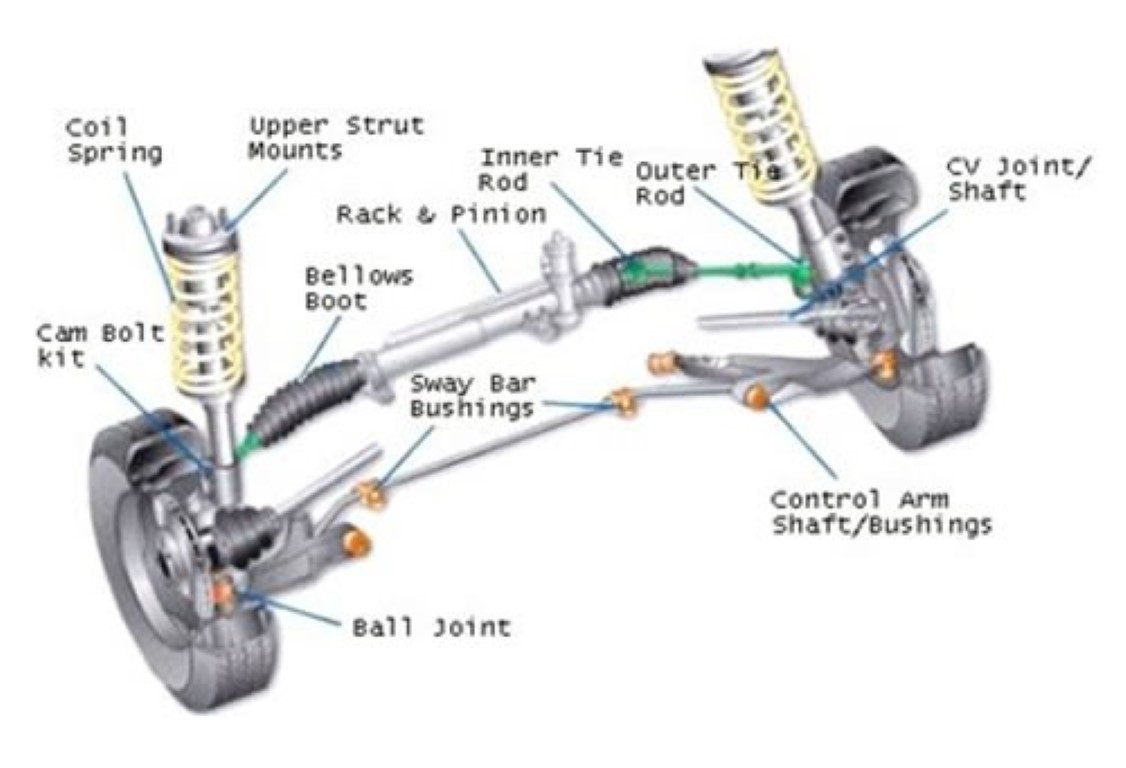 Coil Spring

Upper Strut Mounts

Inner Tie Rod

Outer Tie Rod

CV Joint/ Shaft

Rack & Pinion

Bellows Boot

Cam Bolt kit

Sway Bar Bushings

Control Arm Shaft/Bushings

Ball Joint